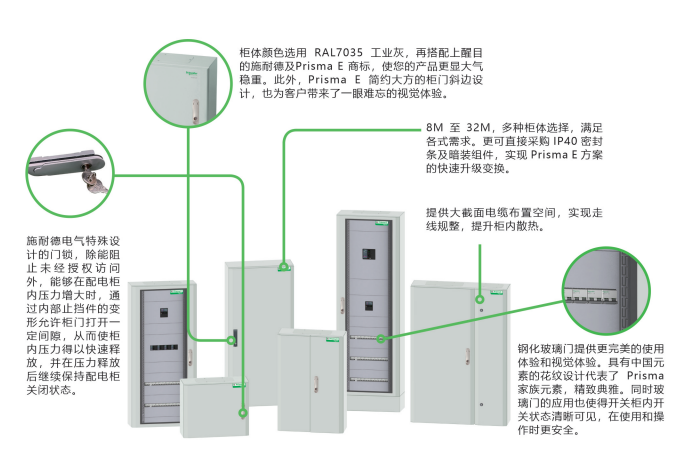 柜体颜色选用 RAL7035 工业灰，再搭配上醒目的施耐德及Prisma E 商标，使您的产品更显大气稳重。此外，Prisma E 简约大方的柜门斜边设计，也为客户带来了一眼难忘的视觉体验。

8M 至 32M，多种柜体选择，满足各式需求。更可直接采购 IP40 密封条及暗装组件，实现 Prisma E 方案的快速升级变换。

提供大截面电缆布置空间，实现走线规整，提升柜内散热。

施耐德电气特殊设计的门锁，除能阻止未经授权访问外，能够在配电柜内压力增大时，通过内部止挡件的变形允许柜门打开一定间隙，从而使柜内压力得以快速释放，并在压力释放后继续保持配电柜关闭状态。

钢化玻璃门提供更完美的使用体验和视觉体验。具有中国元素的花纹设计代表了 Prisma 家族元素，精致典雅。同时玻璃门的应用也使得开关柜内开关状态清晰可见，在使用和操作时更安全。